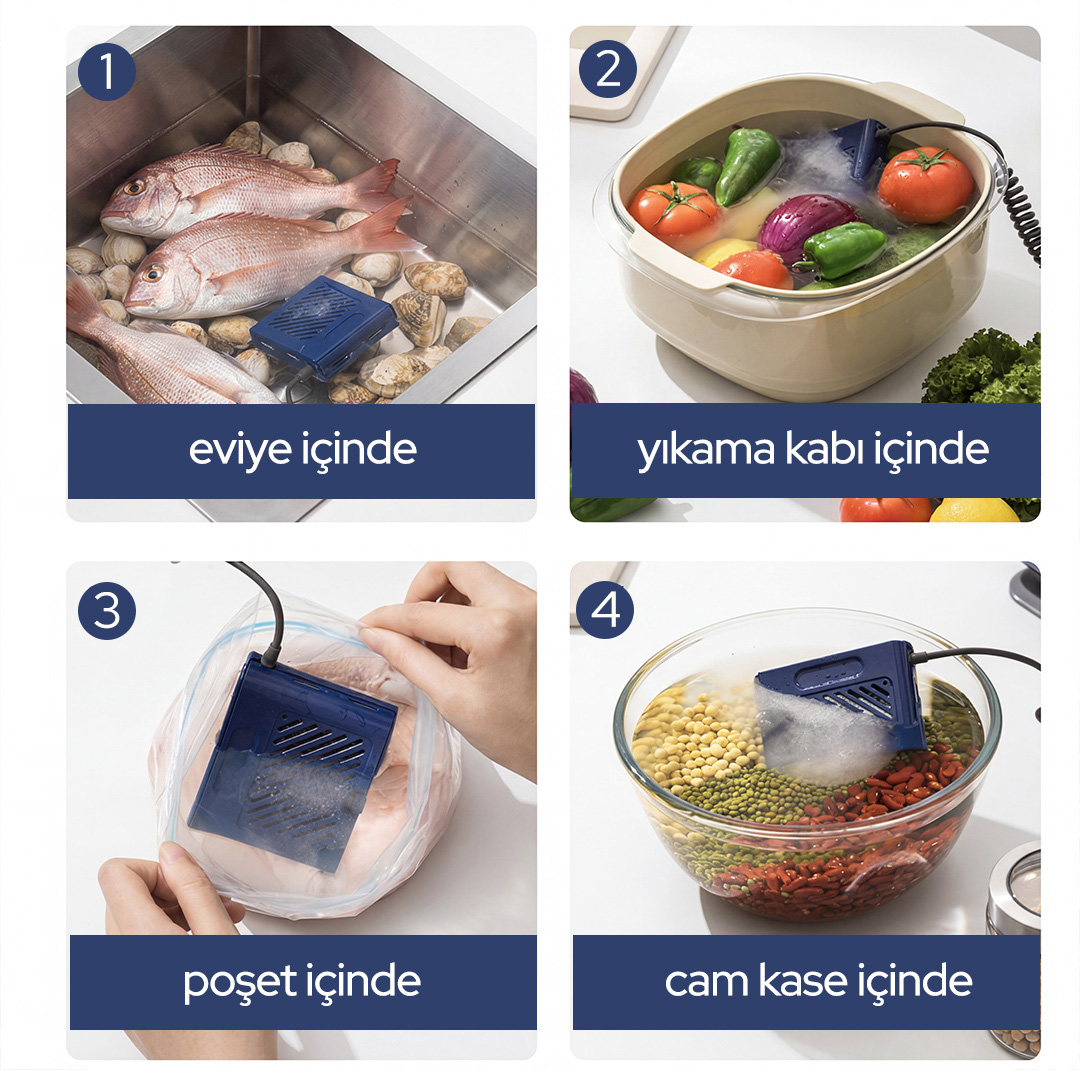 1

eviye içinde

2

yıkama kabı içinde

3

poşet içinde

4

cam kase içinde